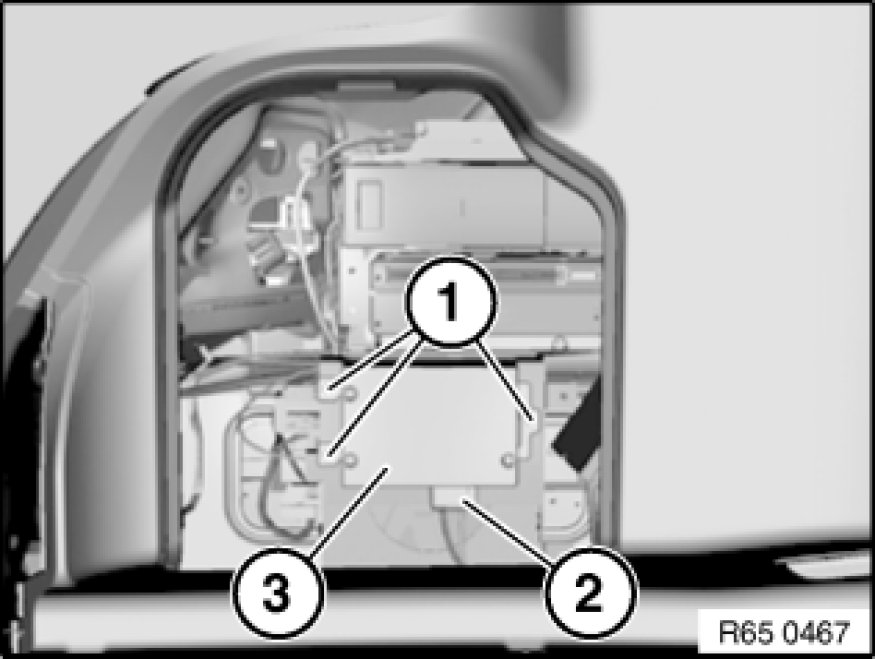 1
3
2
R65 0467