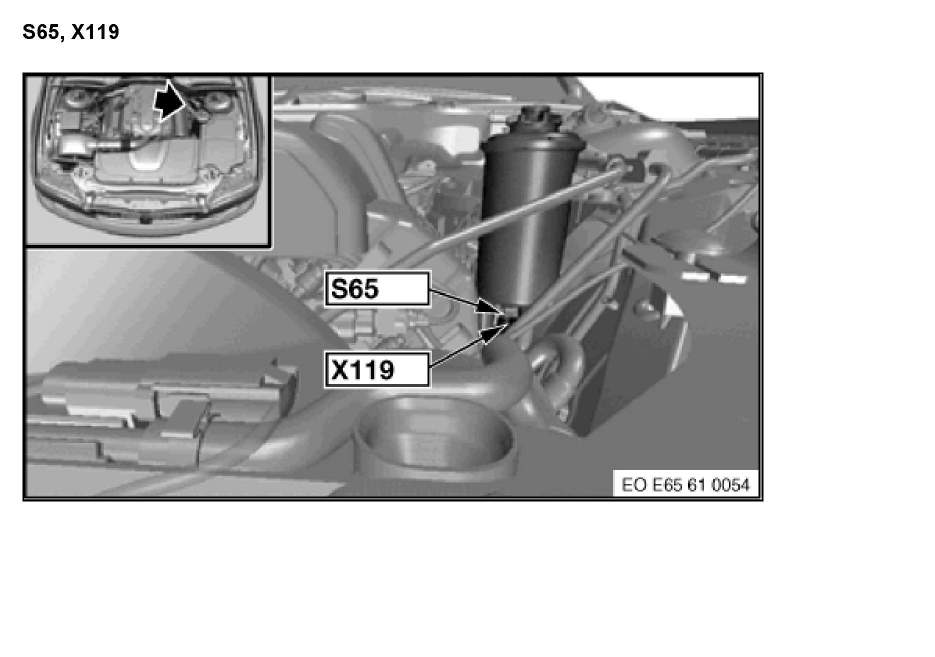 S65, X119

S65

X119

EO E65 61 0054