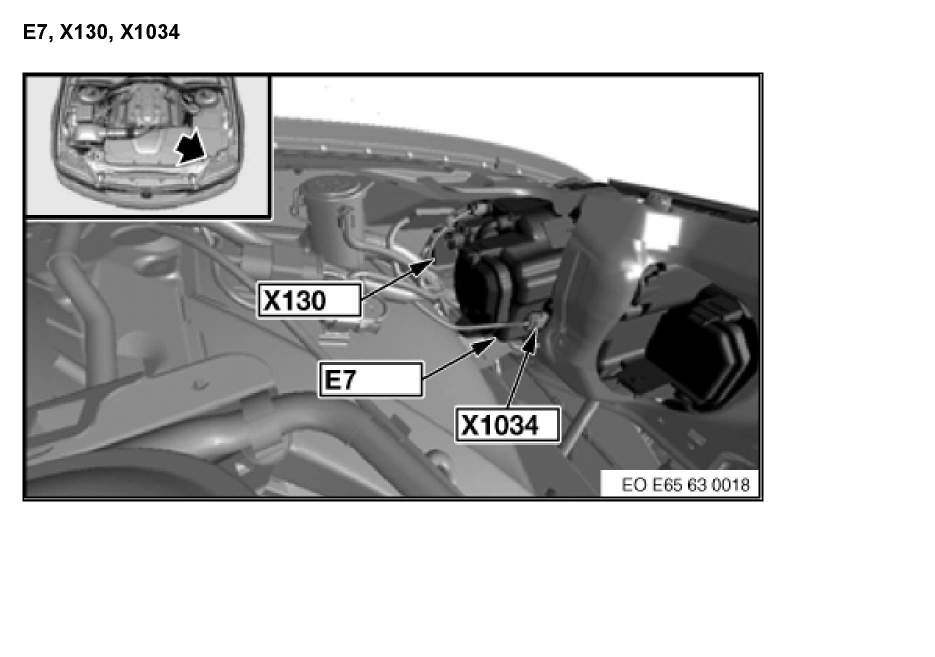 E7, X130, X1034

X130

E7

X1034

EO E65 63 0018