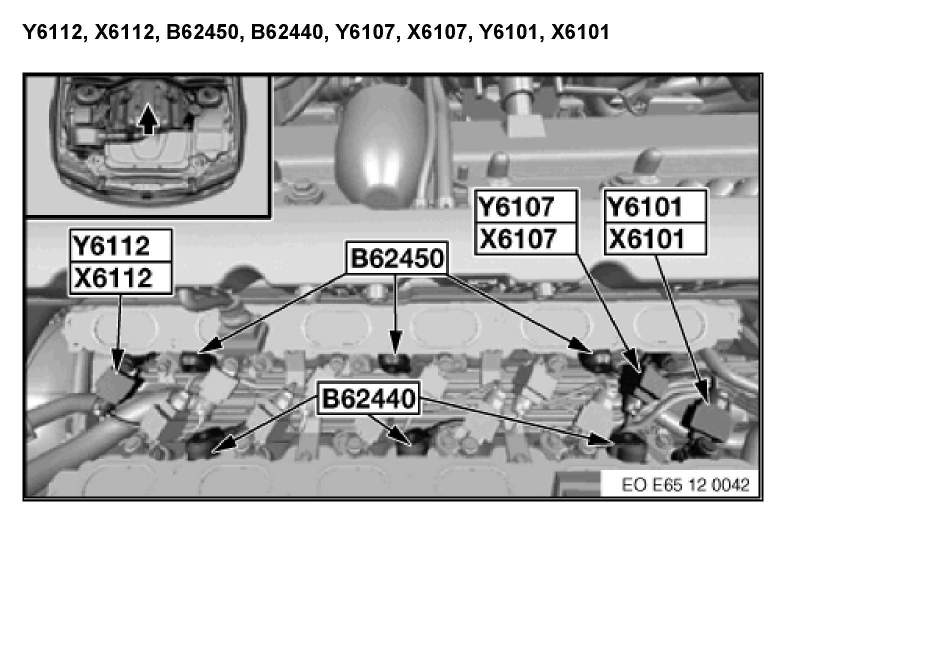 Y6112, X6112, B62450, B62440, Y6107, X6107, Y6101, X6101

Y6112
X6112

B62450

Y6107
X6107

Y6101
X6101

B62440

EO E65 12 0042