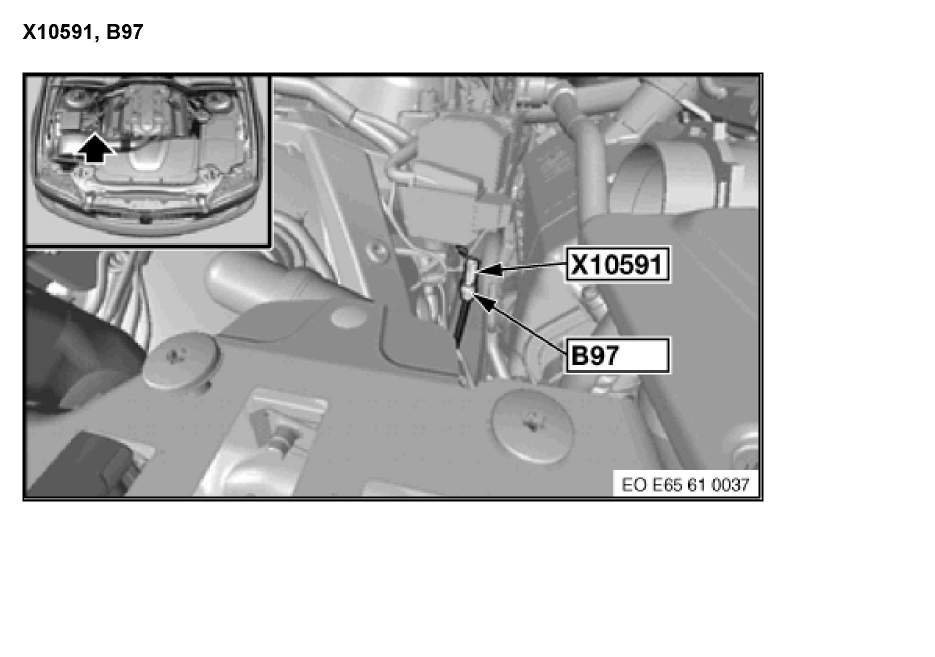 X10591, B97

X10591

B97

EO E65 61 0037