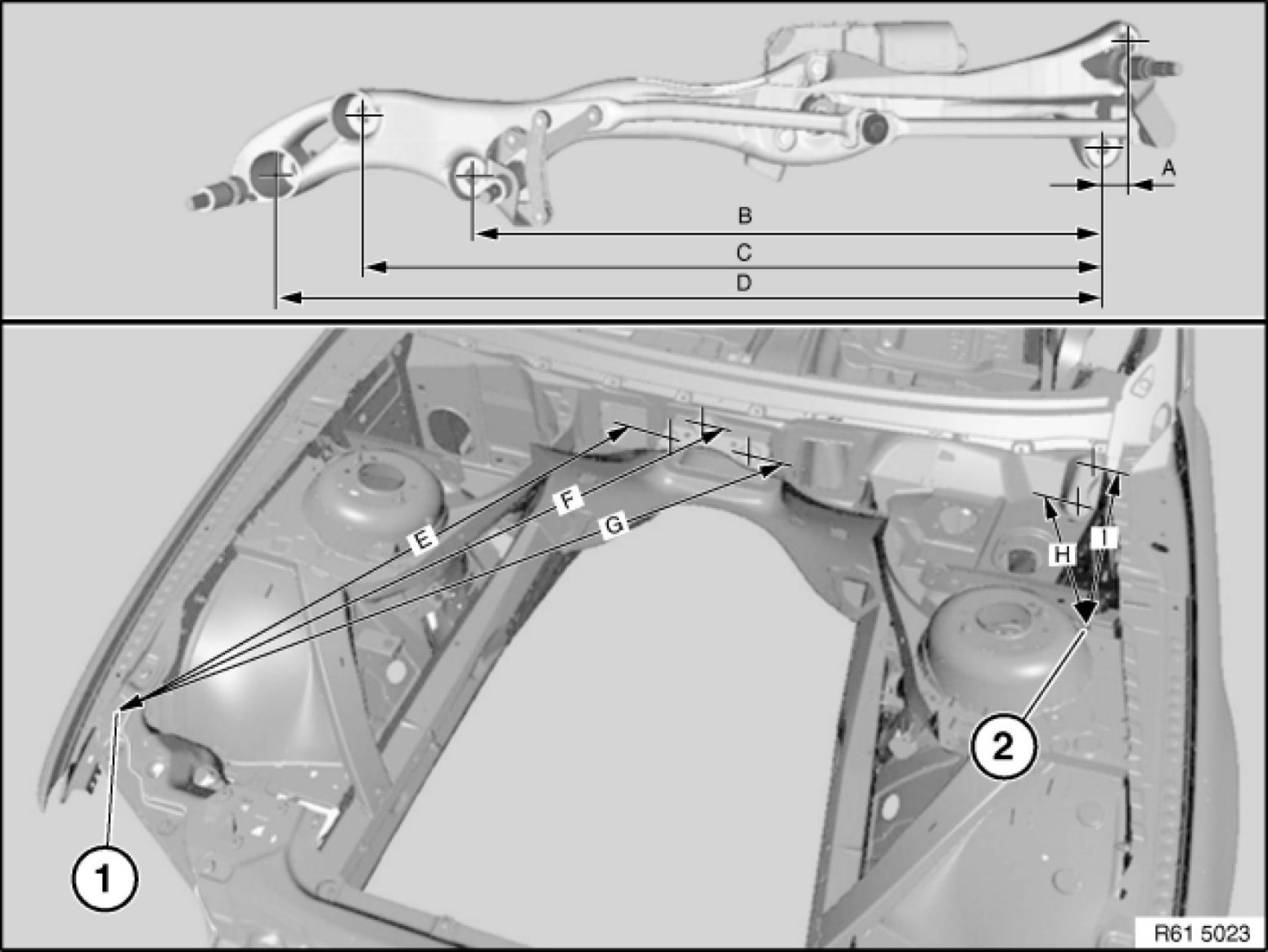 A
B
C
D
E
F
G
H
I
1
2
R61 5023