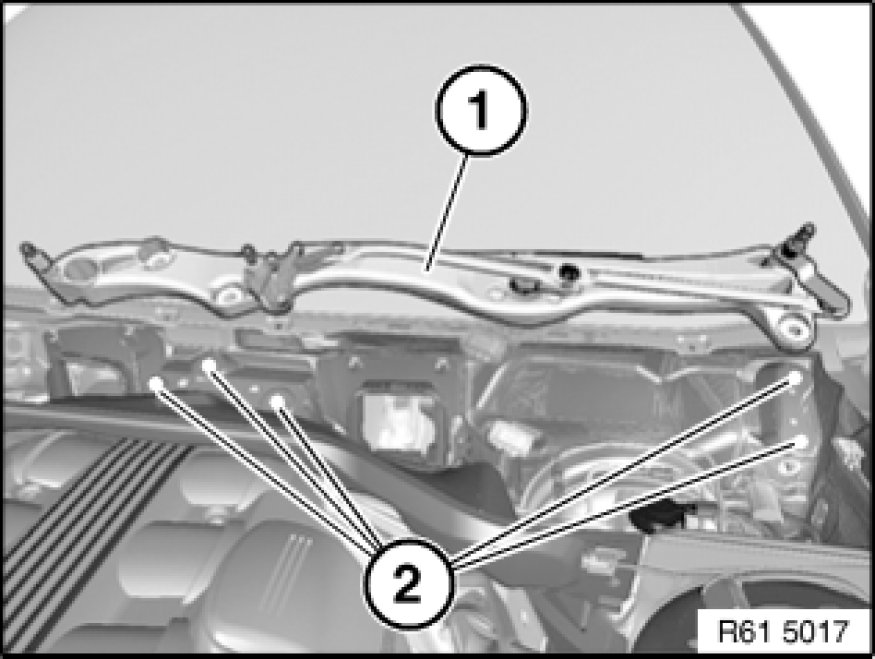 1
2
R61 5017