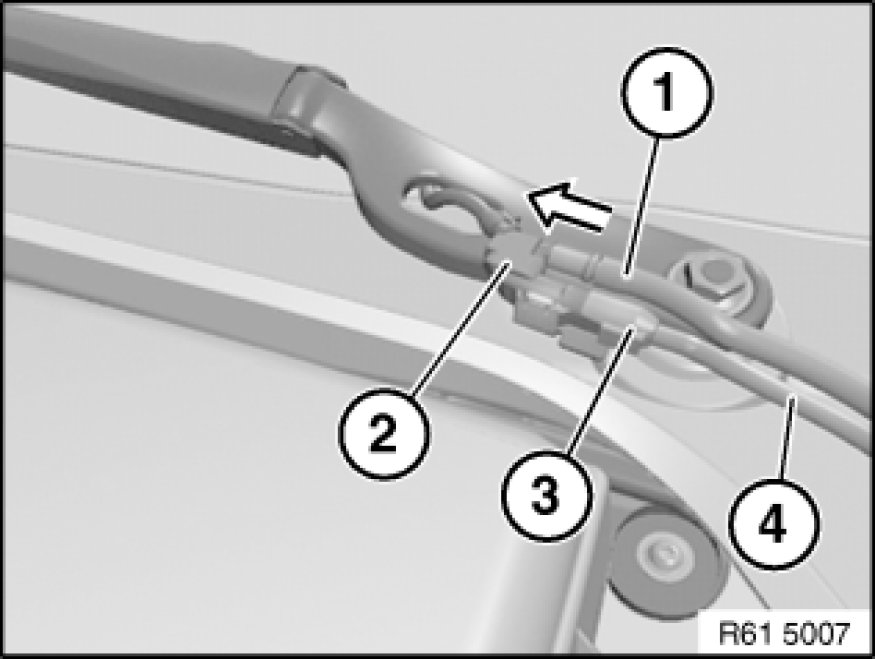 1
2
3
4
R61 5007