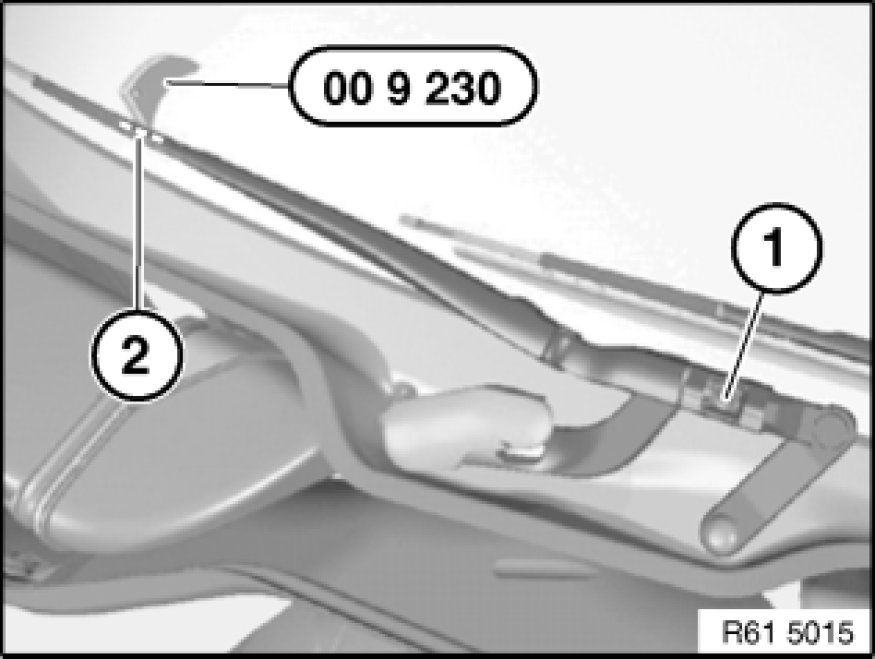 00 9 230

1

2

R61 5015