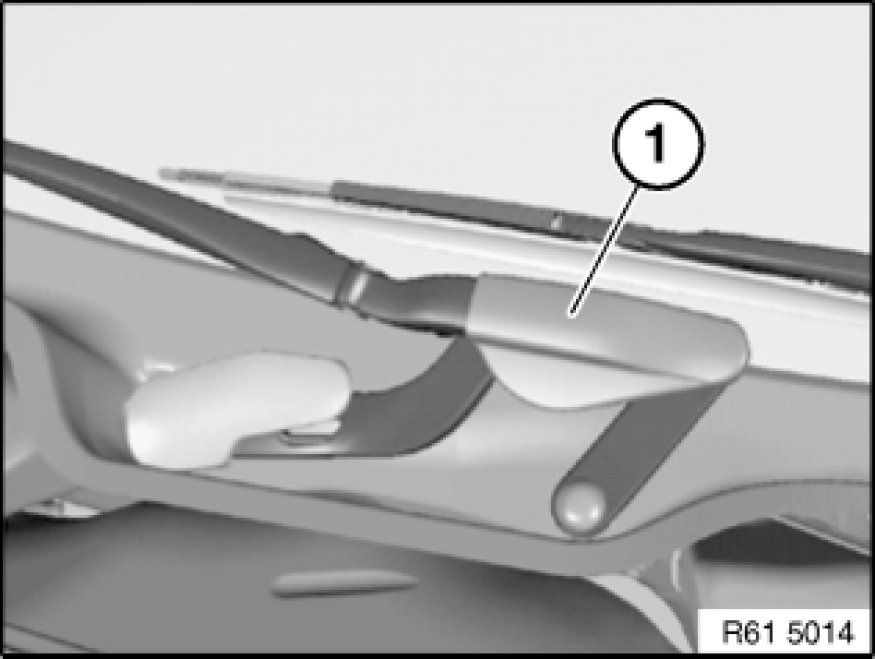 1

R61 5014