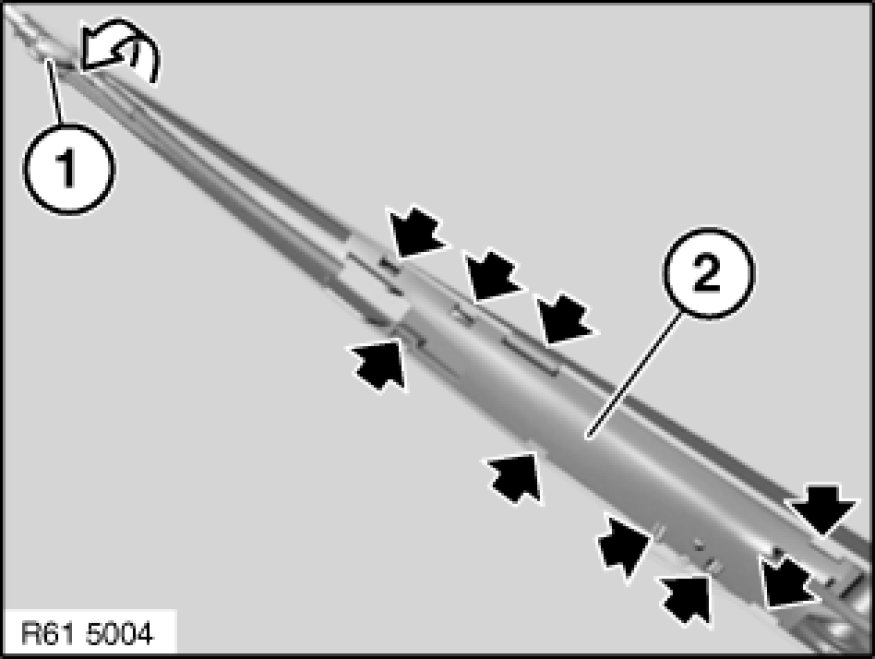 1

2

R61 5004