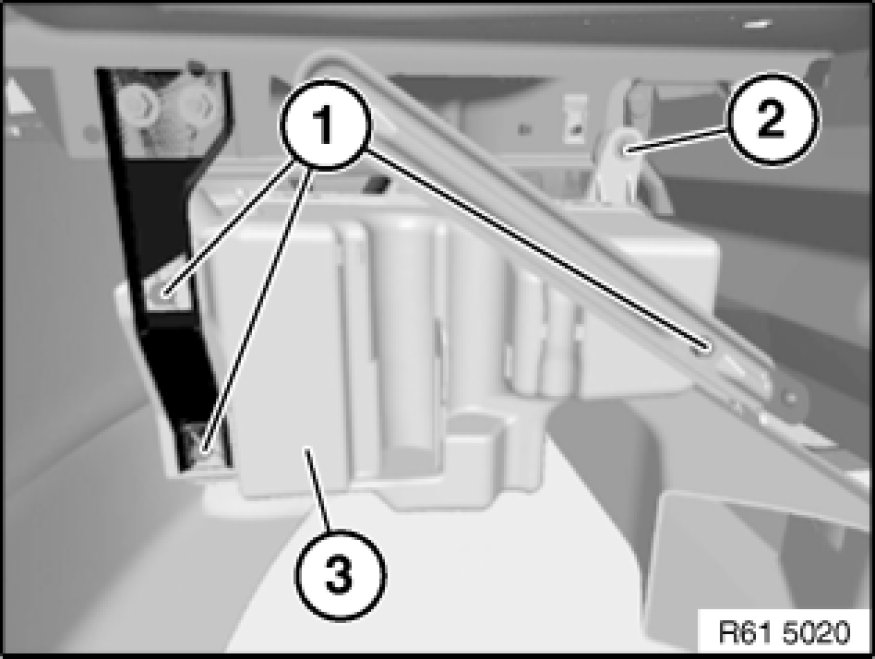 1
2
3
R61 5020