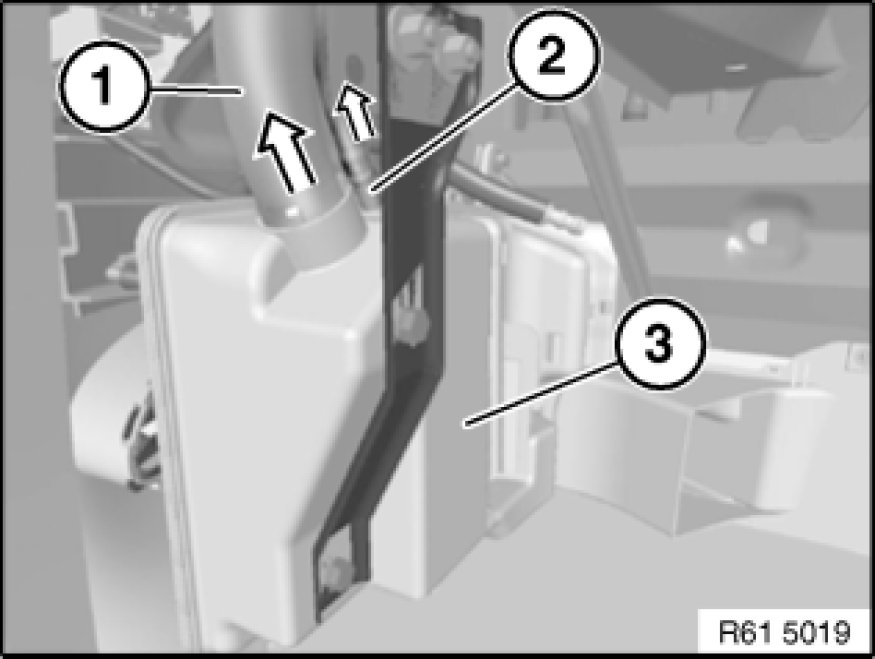 1
2
3
R61 5019