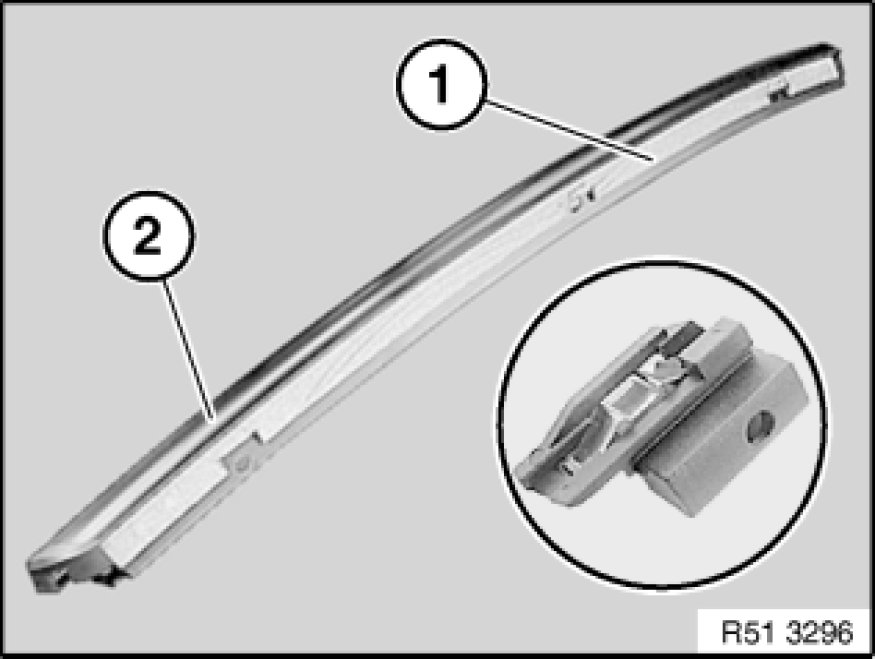 1
2
R51 3296