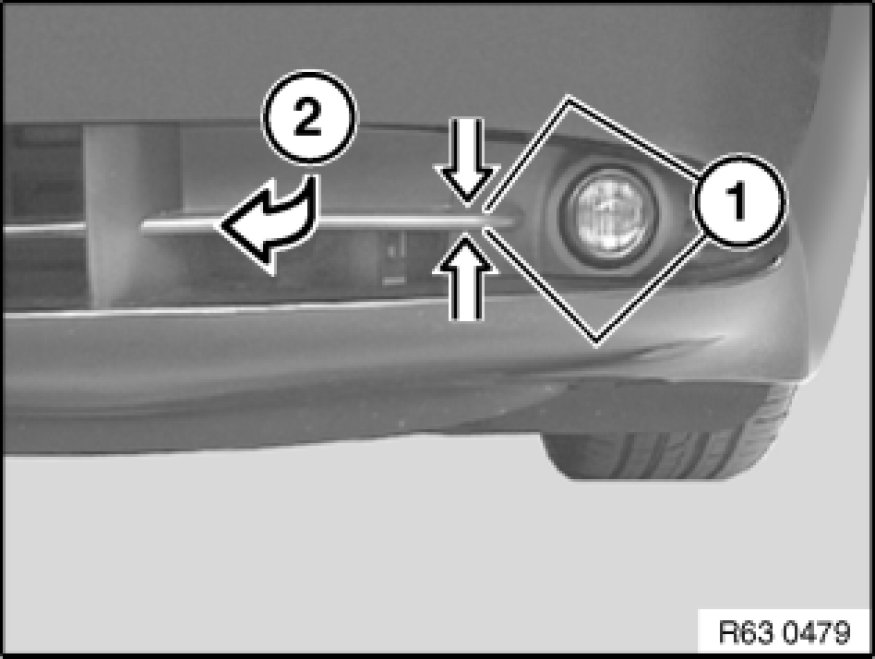 2
1
R63 0479