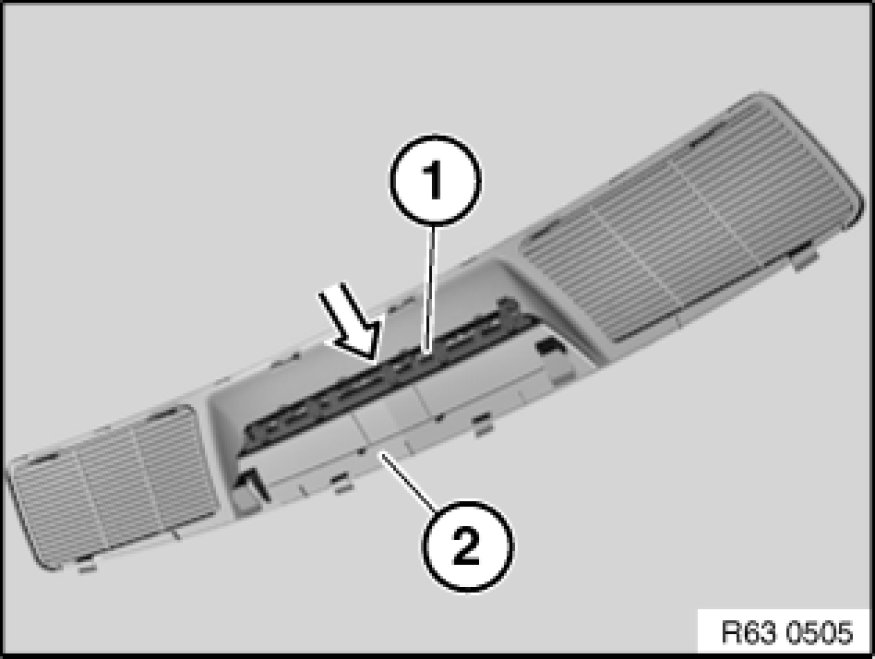 1
2
R63 0505