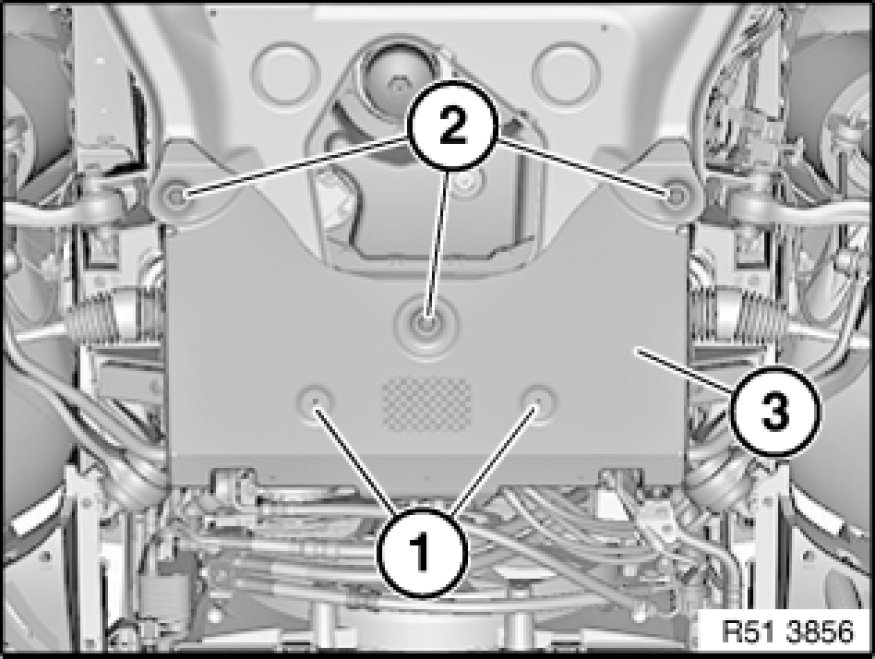 2
3
1
R51 3856