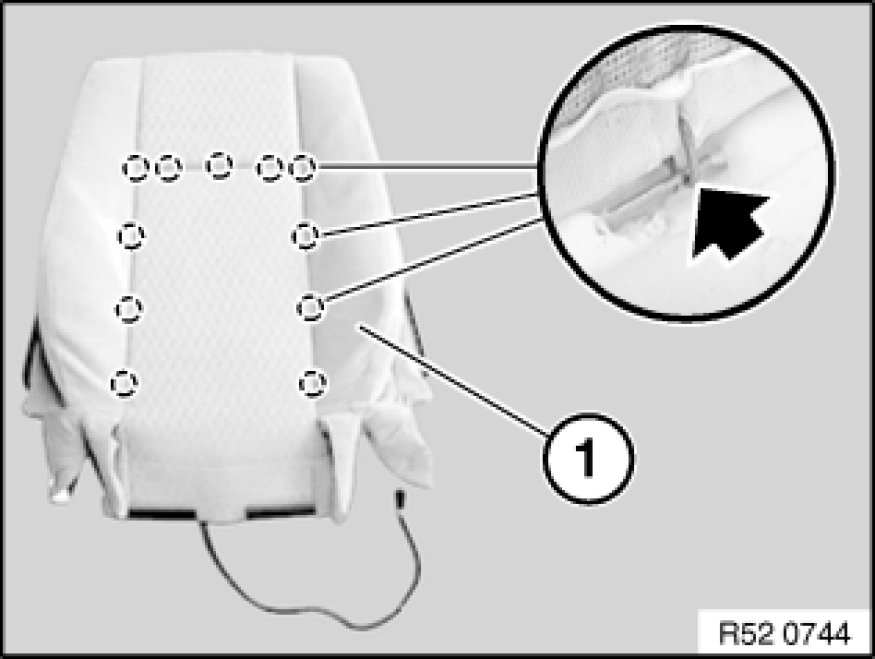 1

R52 0744