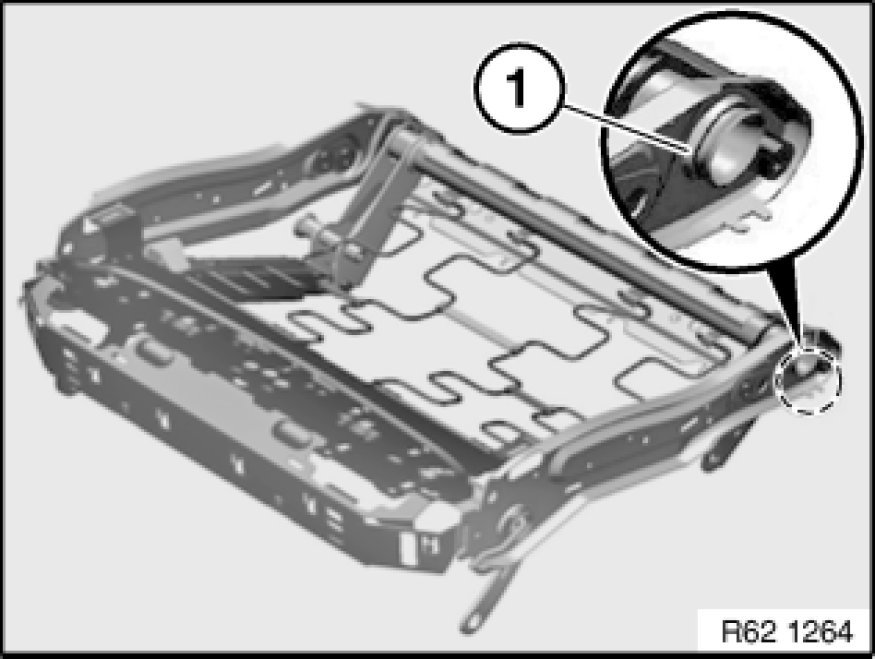 1

R62 1264