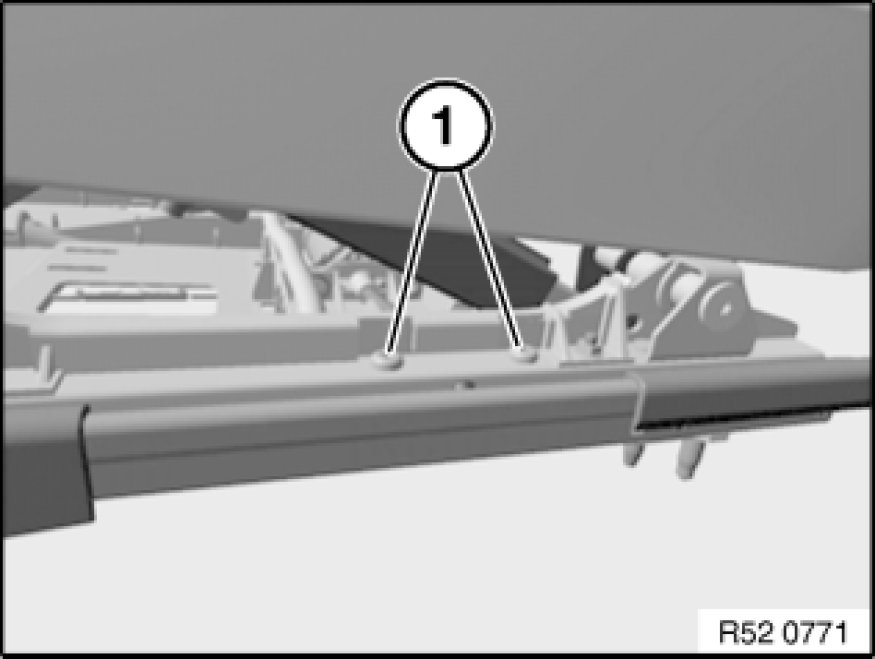 1

R52 0771