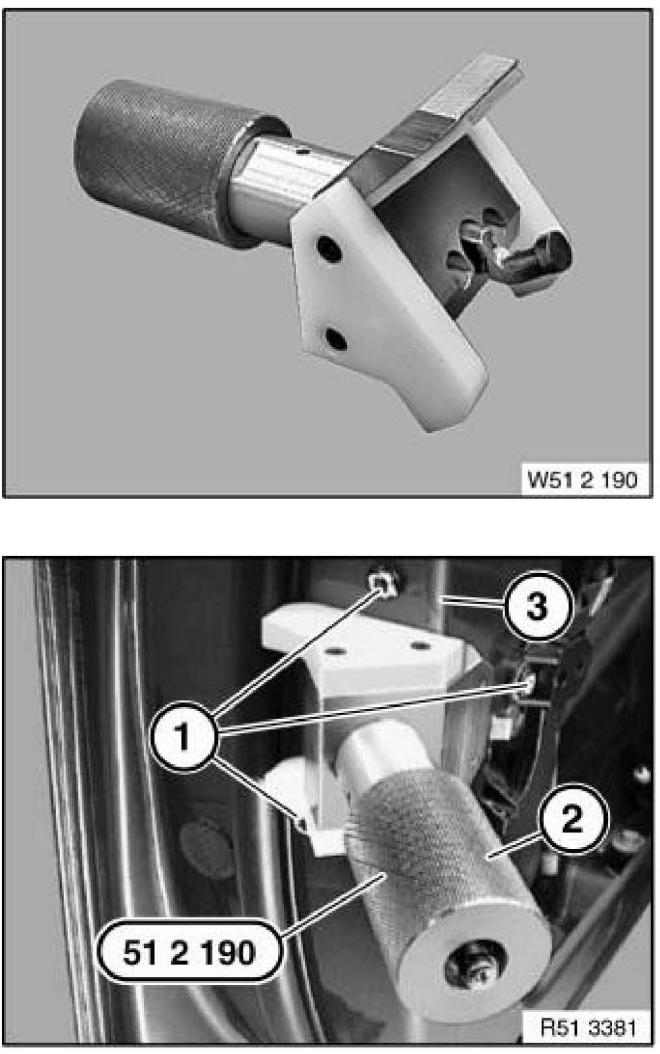 W51 2 190

3
1
2
51 2 190
R51 3381