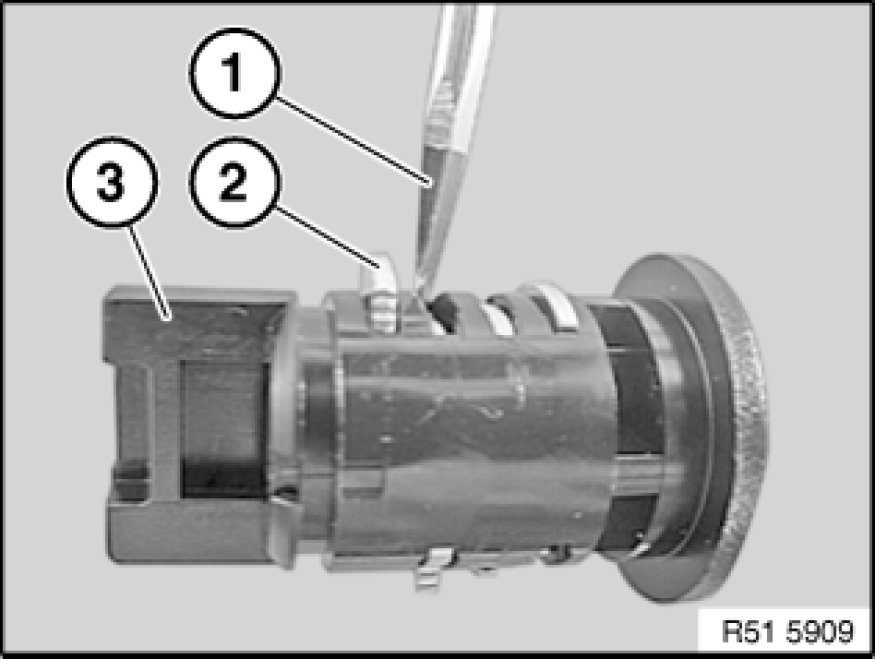 1
3
2
R51 5909