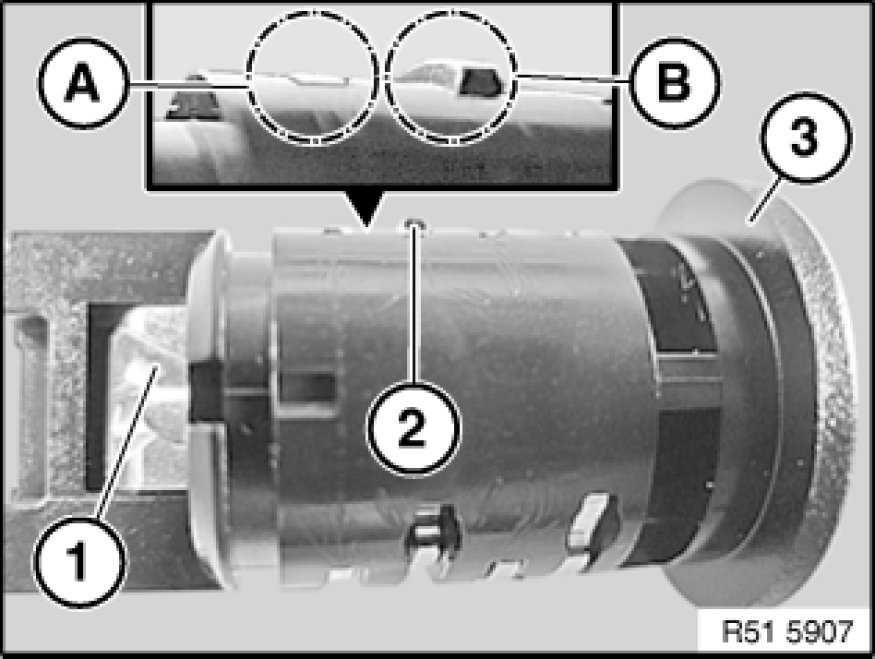 A
B
3
2
1
R51 5907