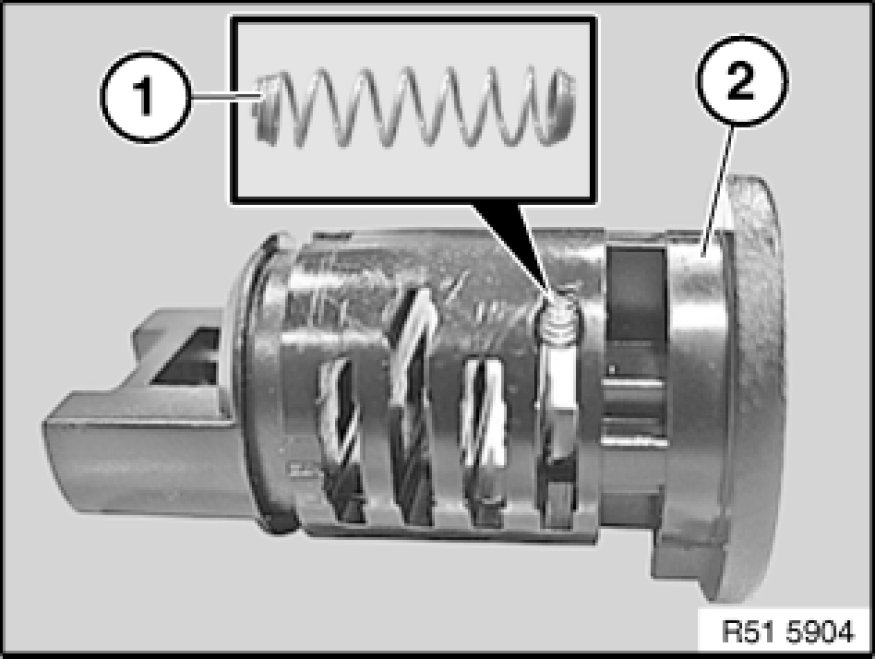 1
2
R51 5904