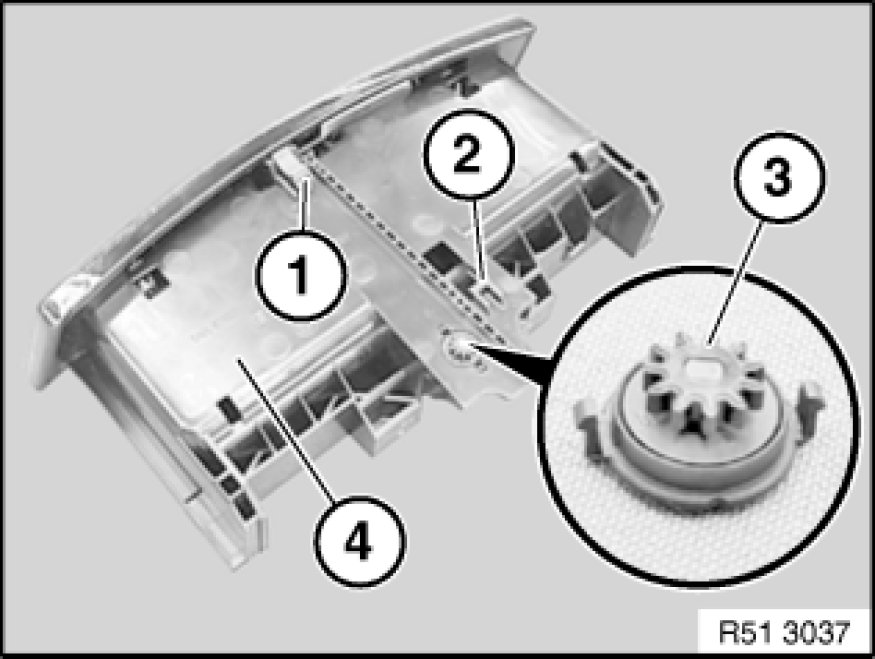 1
2
3
4
R51 3037