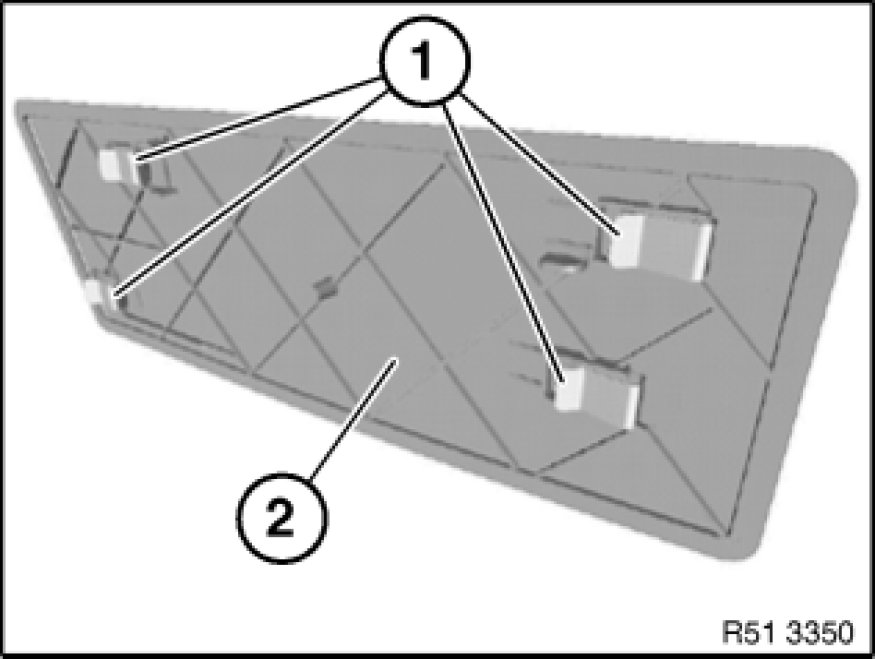 1
2
R51 3350