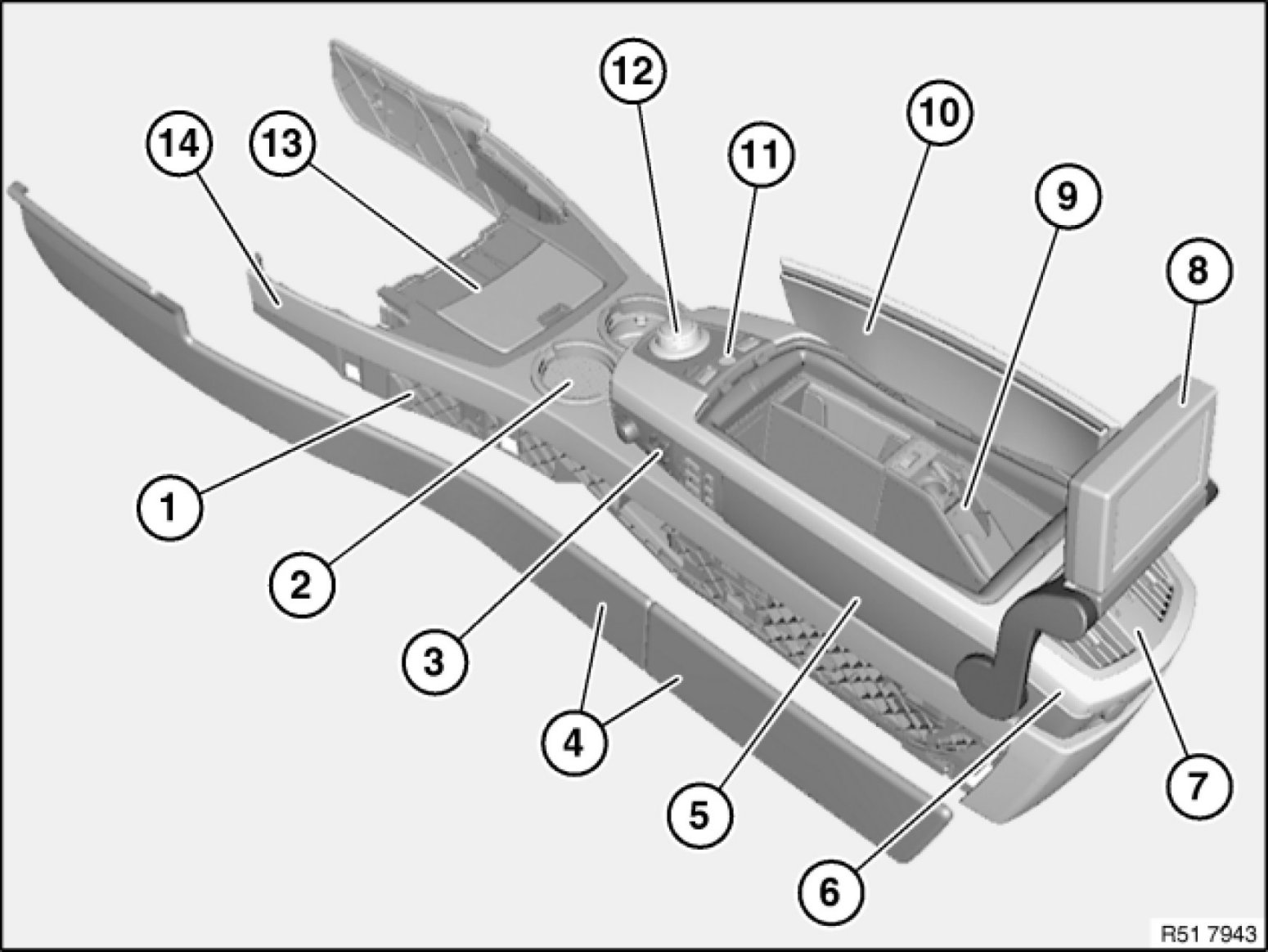 14
13
12
11
10
9
8
1
2
3
4
5
6
7
R51 7943