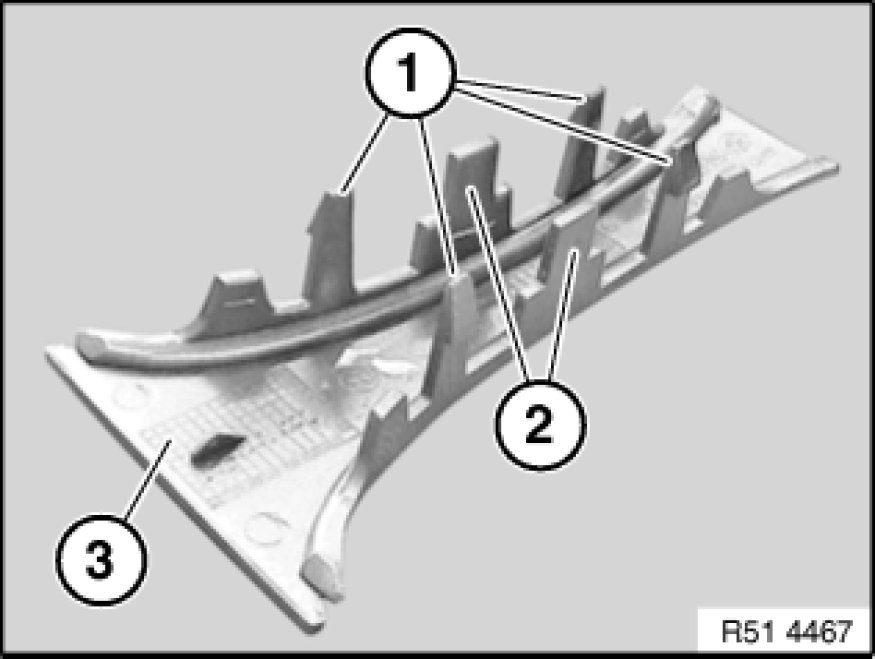 1
2
3
R51 4467