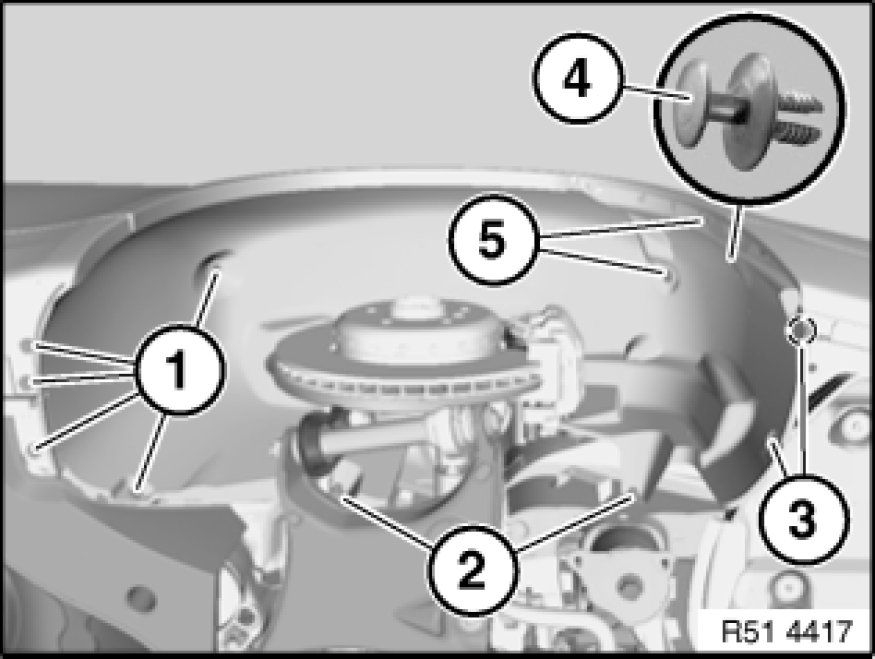 4
5
1
3
2
R51 4417