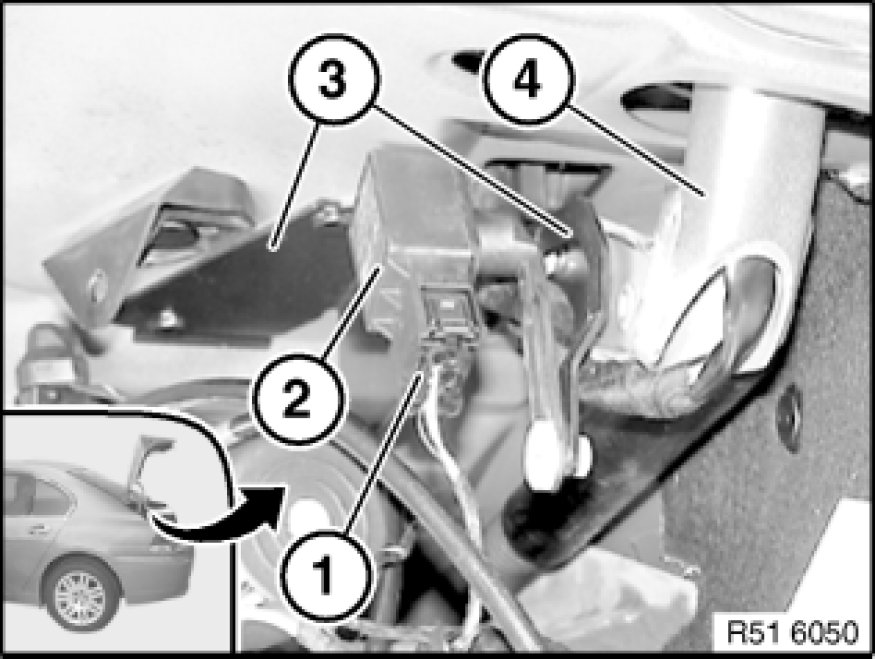 3
4
2
1
R51 6050