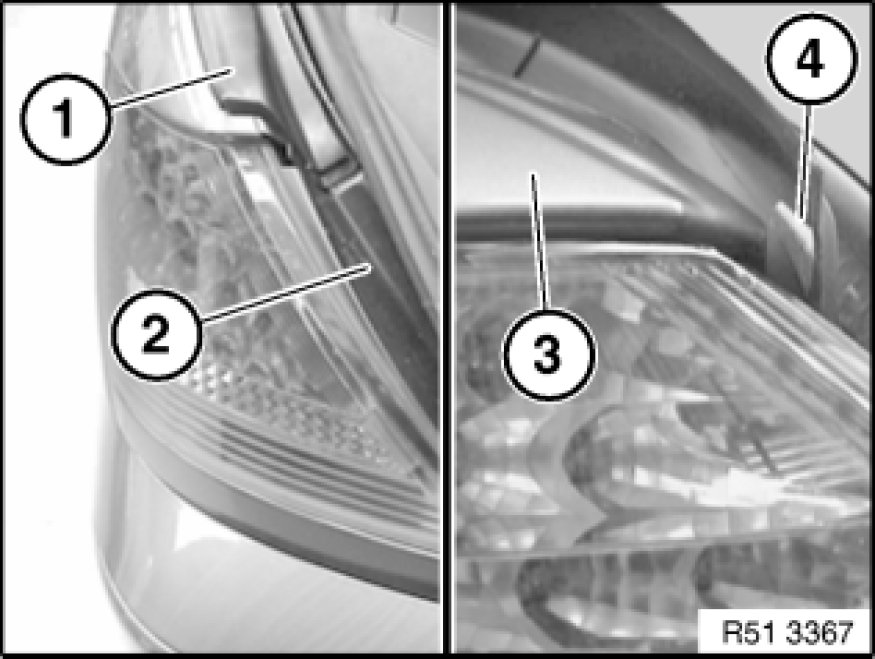 1
2
3
4
R51 3367