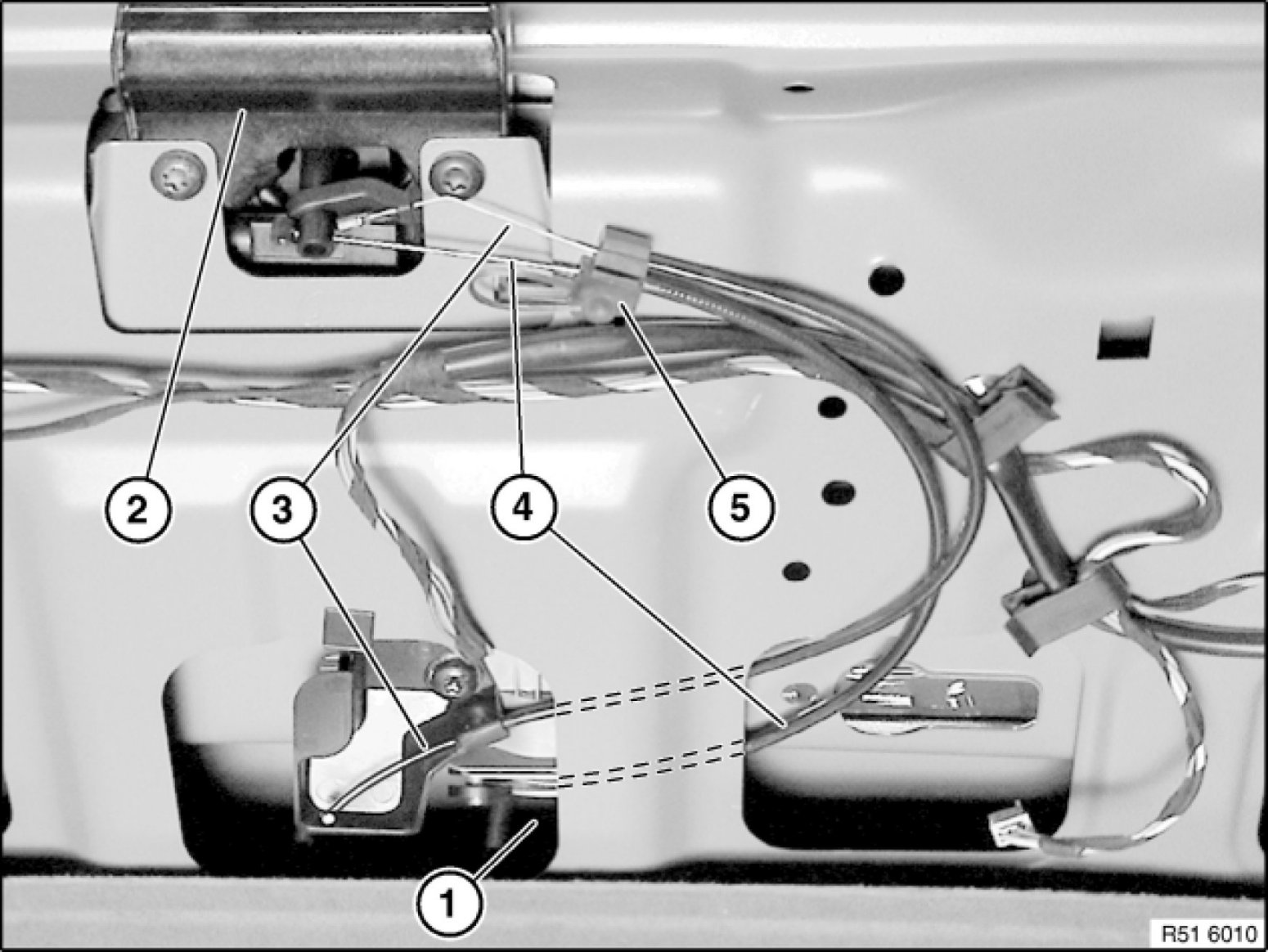 2
3
4
5
1
R51 6010