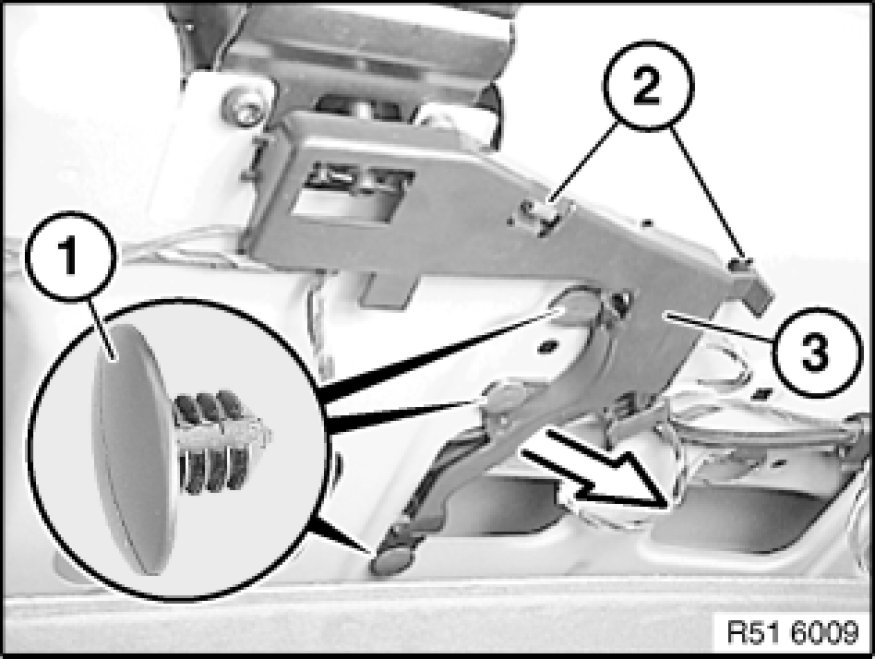 2
1
3
R51 6009