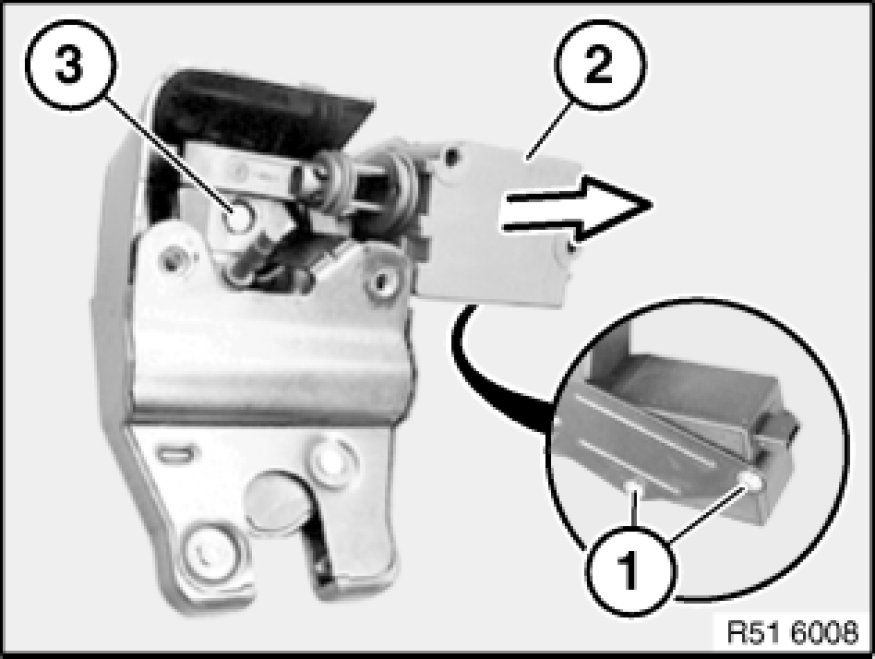 3
2
1
R51 6008