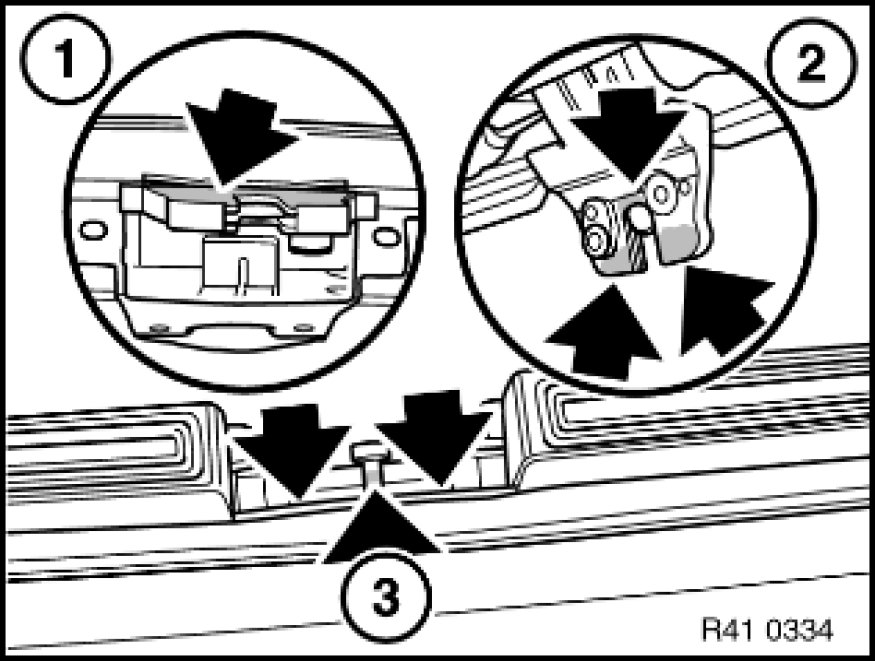 1
2
3
R41 0334