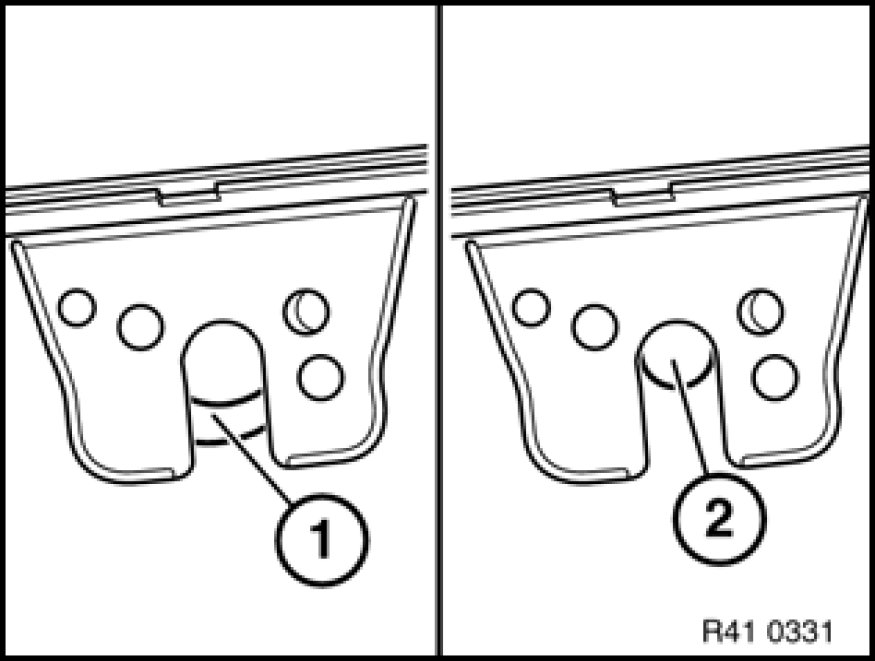 1

2

R41 0331