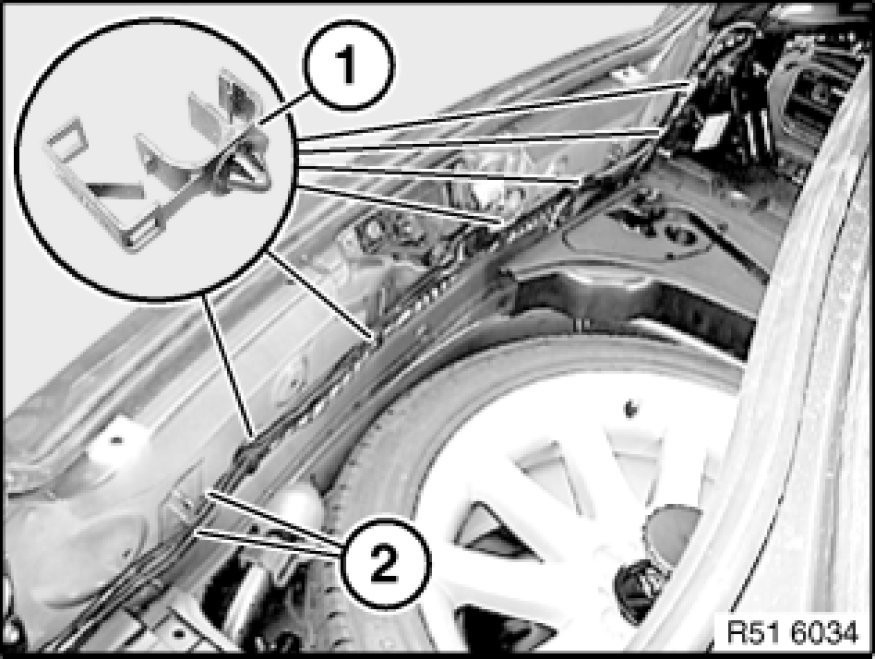 1
2
R51 6034