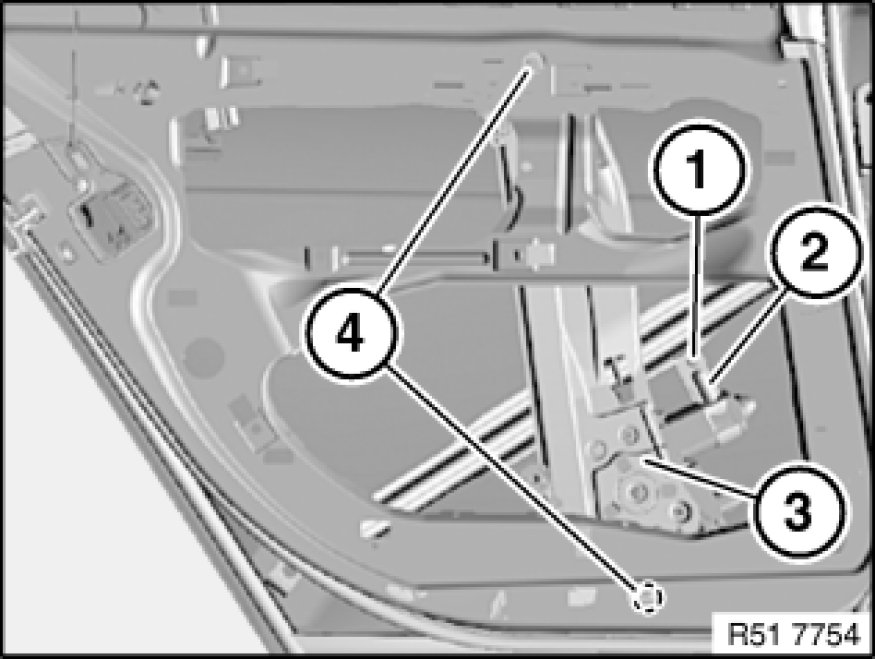 1
2
4
3
R51 7754