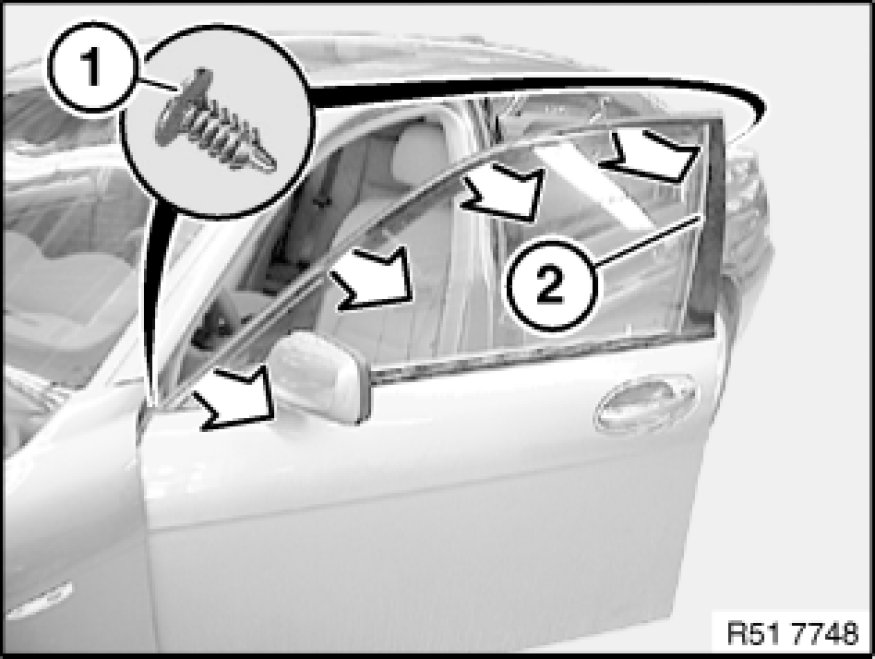 1
2
R51 7748