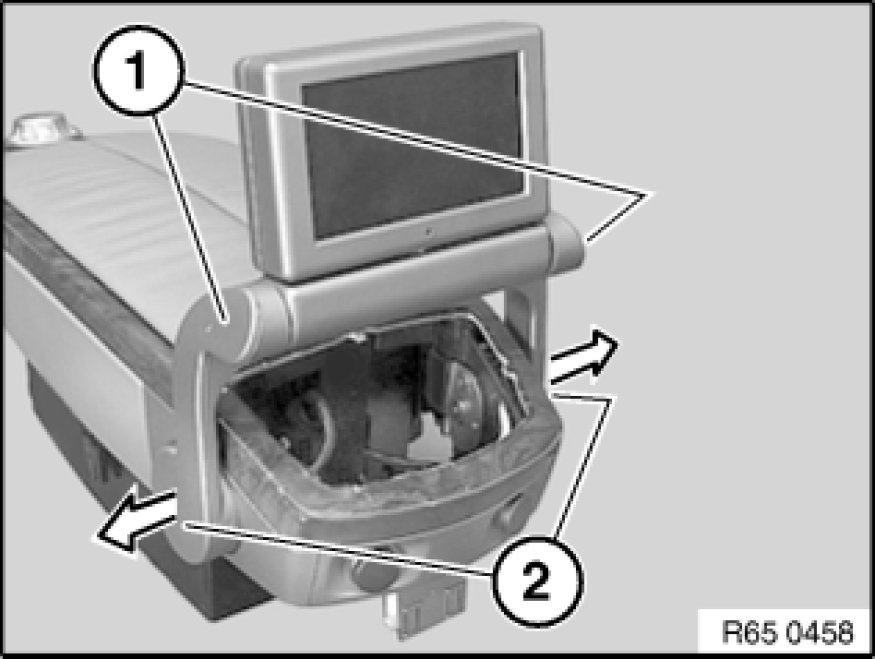 1

2

R65 0458