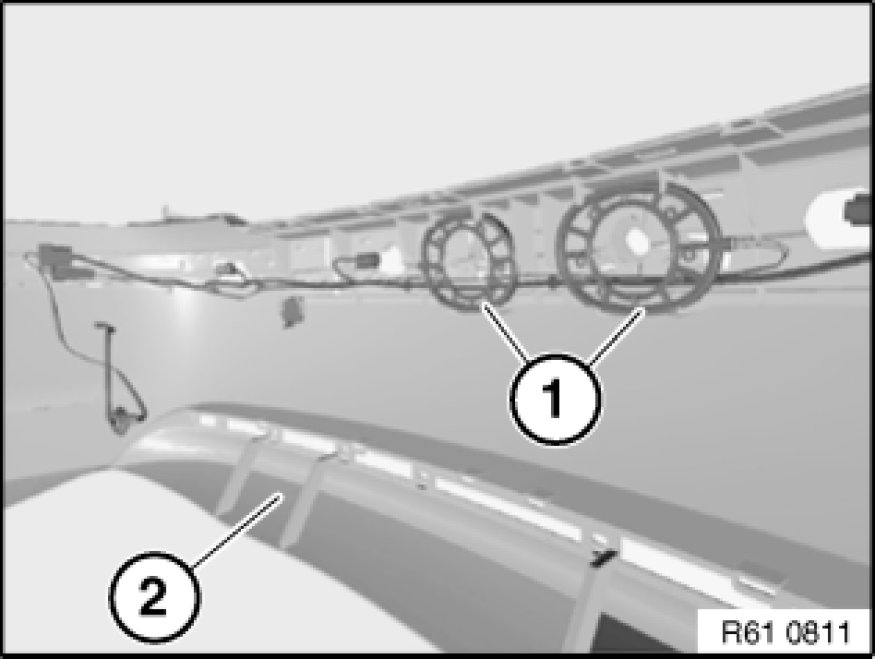 1

2

R61 0811