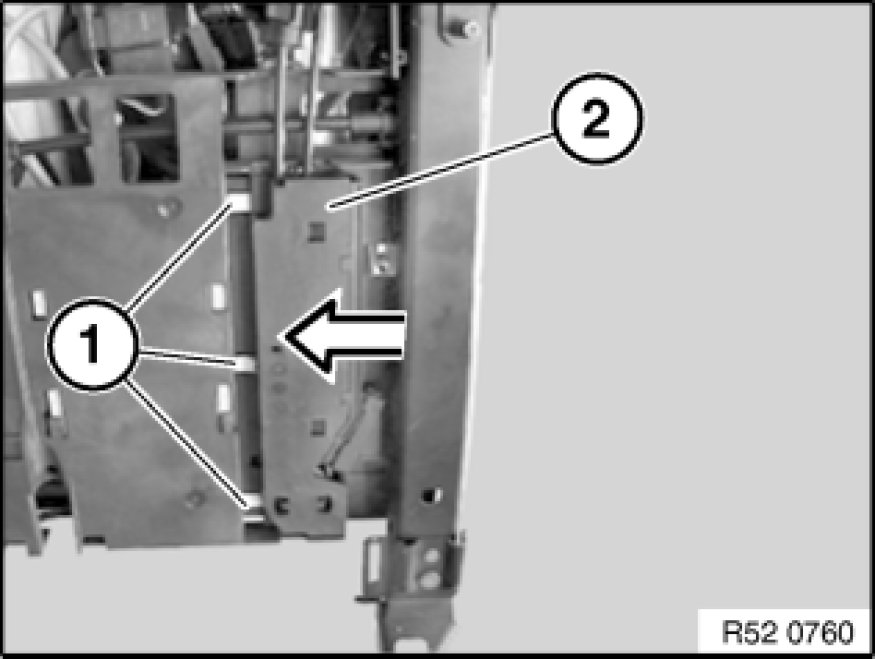 2

1

R52 0760