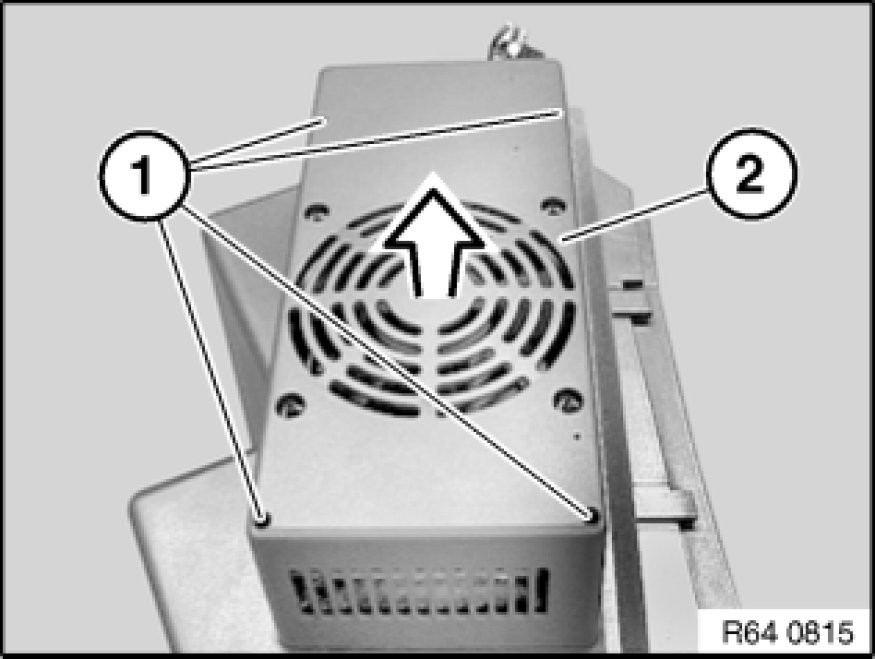 1
2
R64 0815