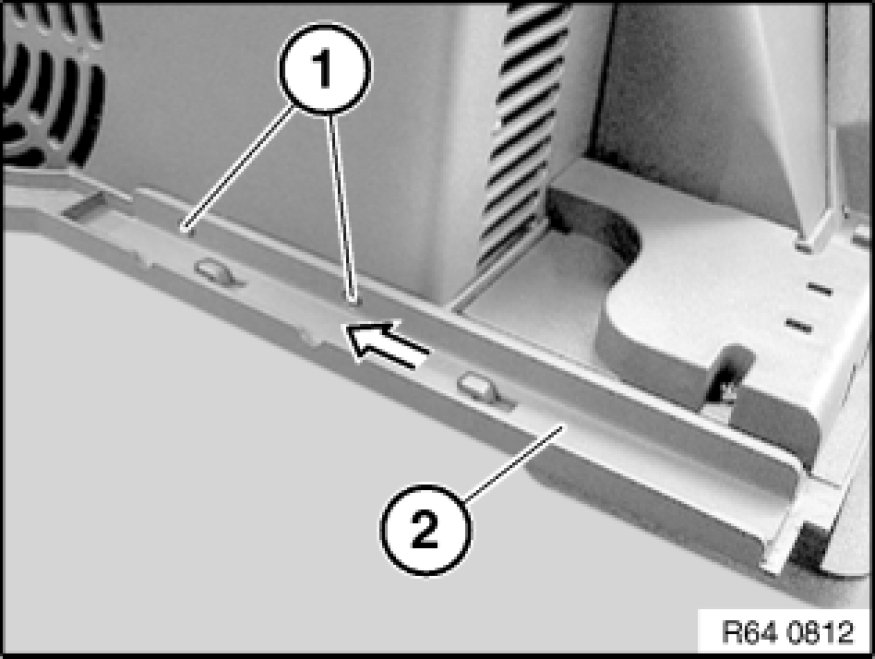 1
2
R64 0812