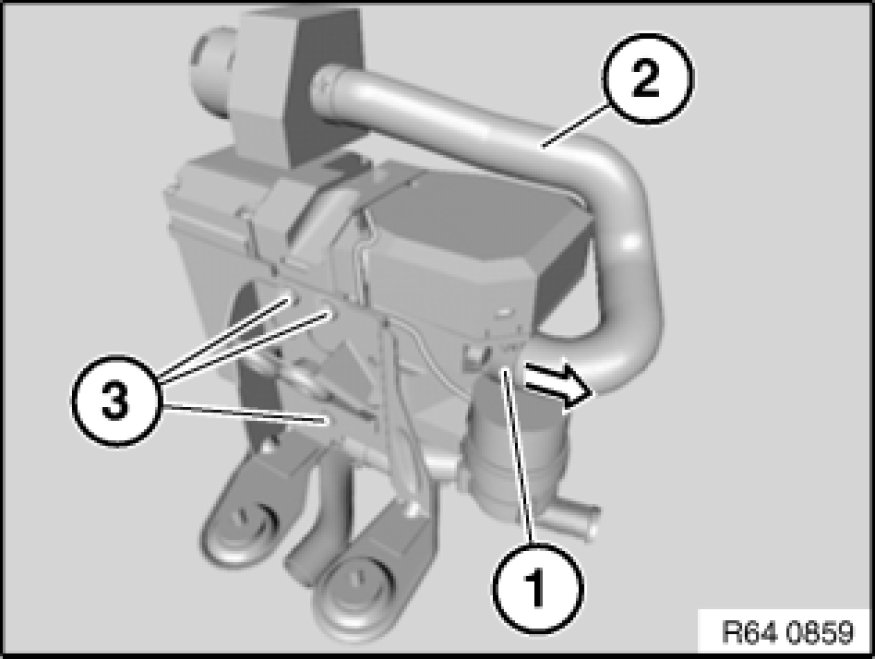 2
3
1
R64 0859