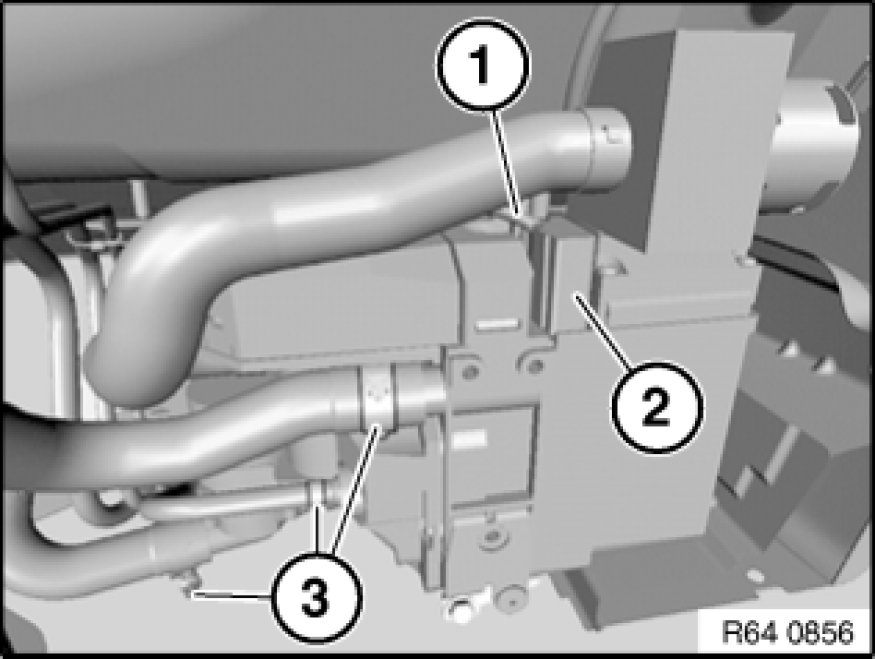 1
2
3
R64 0856