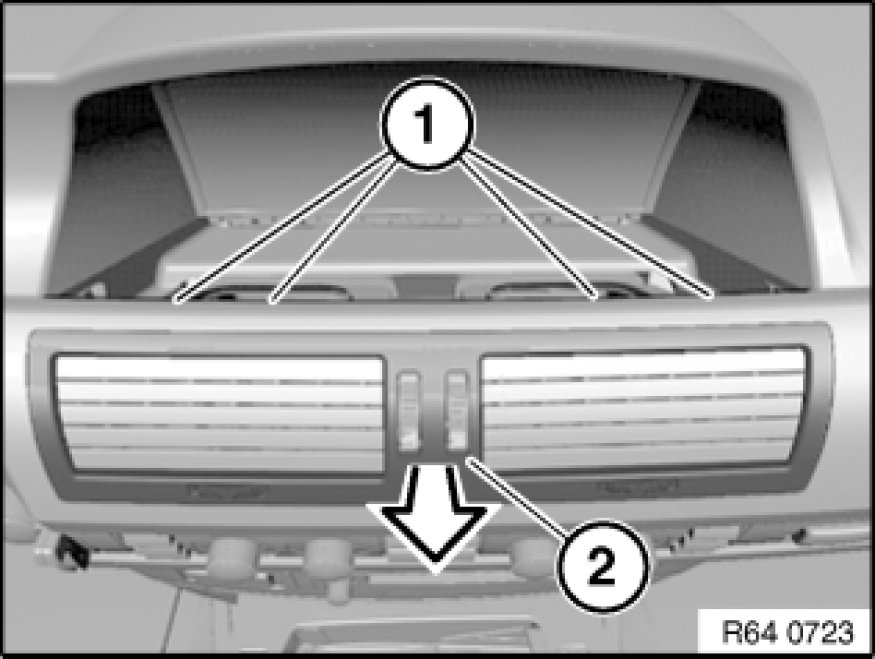 1
2
R64 0723