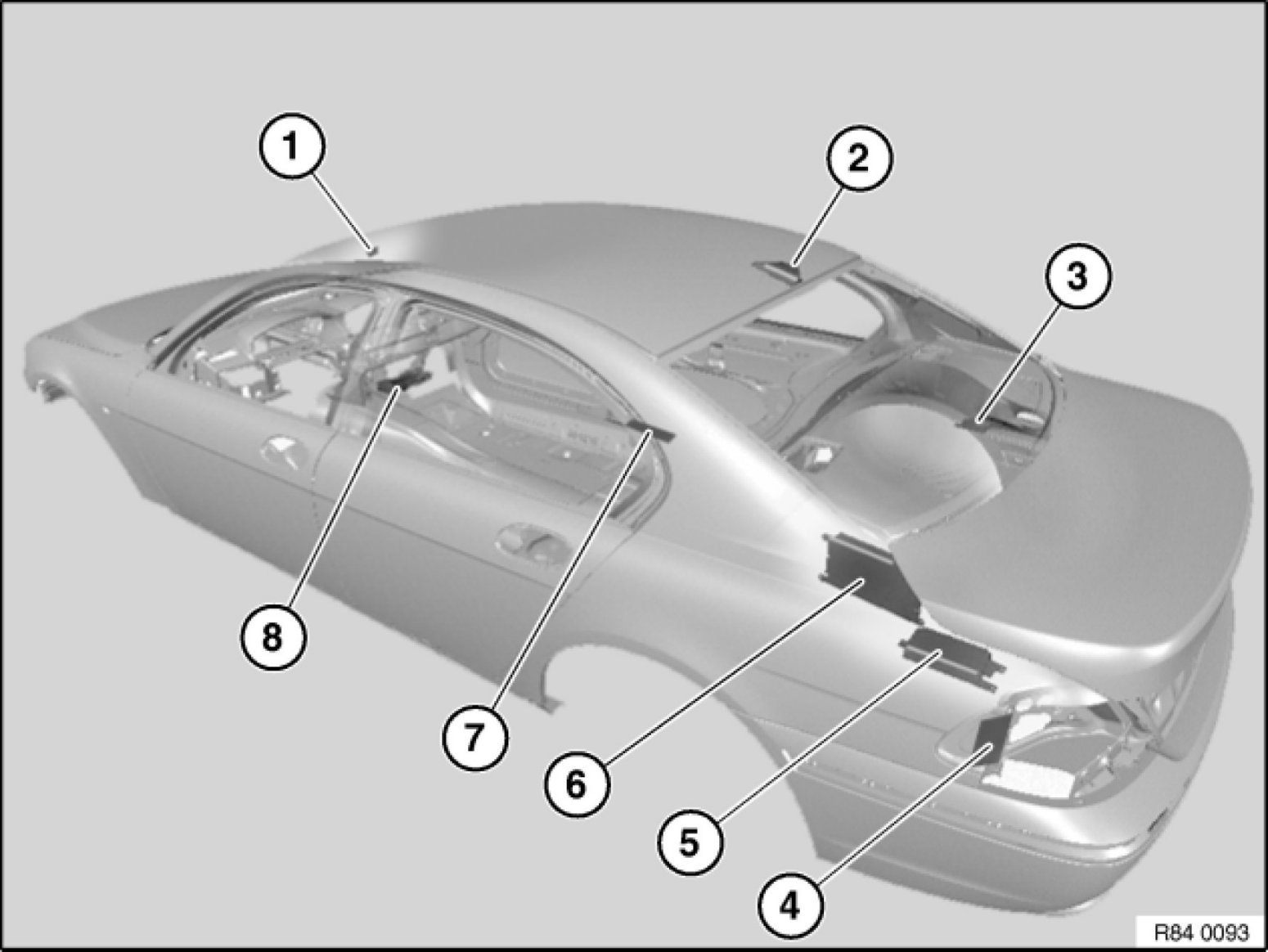 1
2
3
8
7
6
5
4
R84 0093