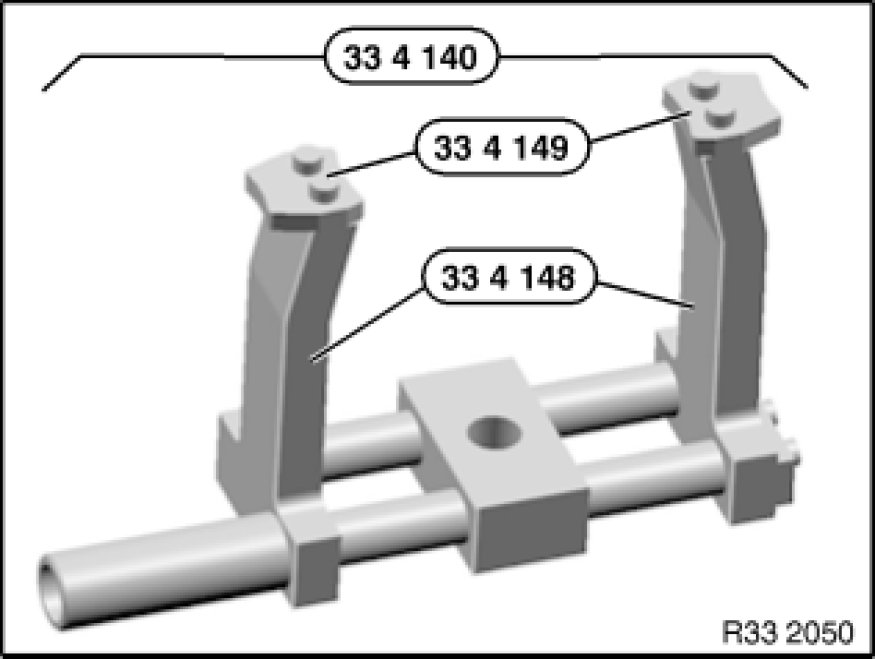 33 4 140

33 4 149

33 4 148

R33 2050