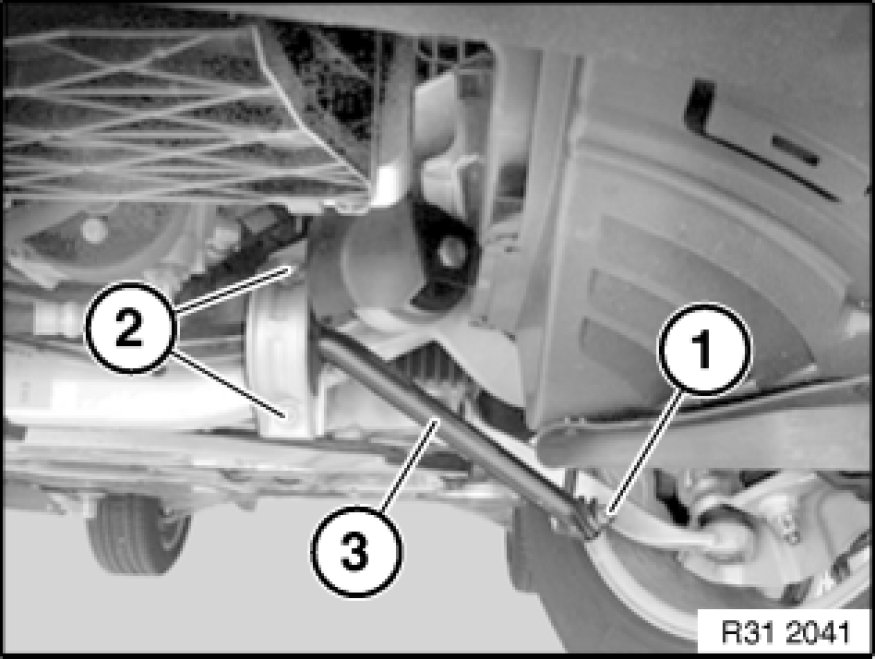 2
1
3
R31 2041